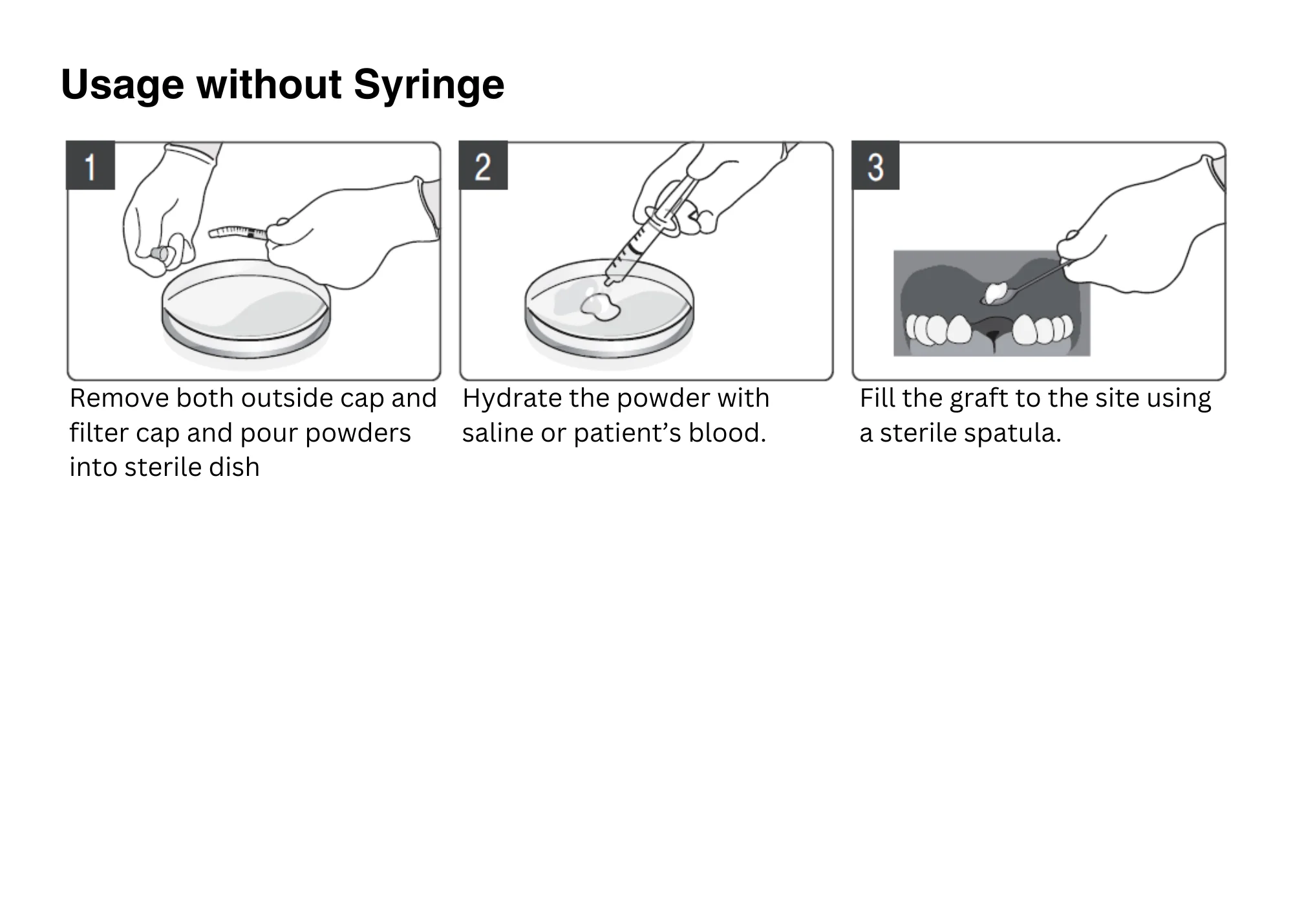 Usage without Syringe

1

Remove both outside cap and filter cap and pour powders into sterile dish

2

Hydrate the powder with saline or patient’s blood.

3

Fill the graft to the site using a sterile spatula.